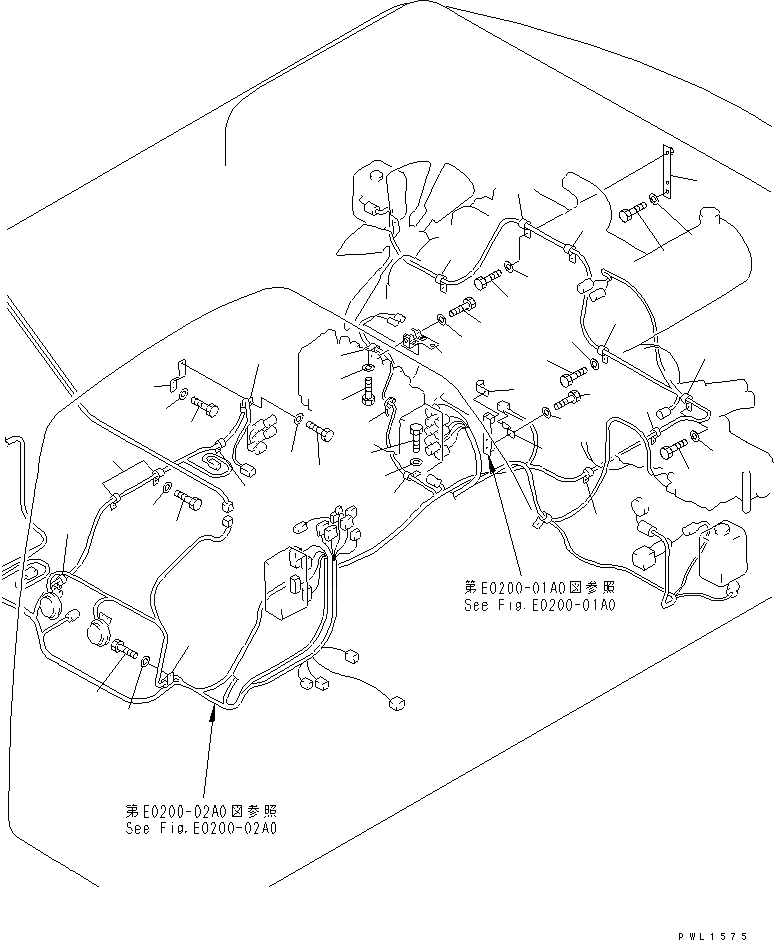 第E0200-01A0図参照
See Fig.E0200-01A0

第E0200-02A0図参照
See Fig.E0200-02A0

PWL1575