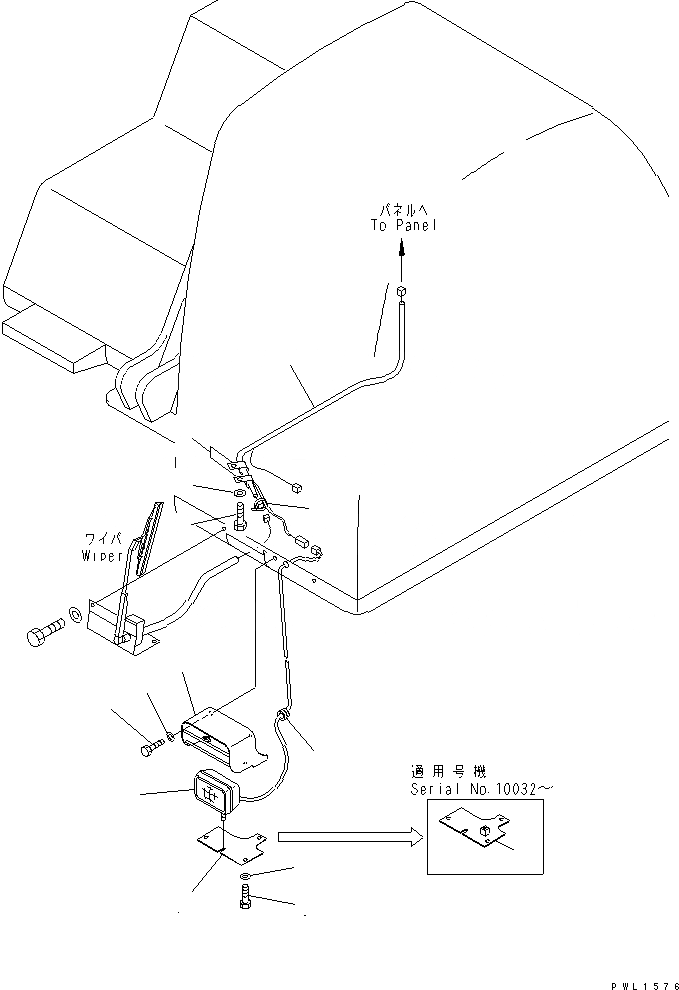 パネルへ
To Panel

ワイパ
Wiper

適用号機
Serial No.10032～

PWL1576