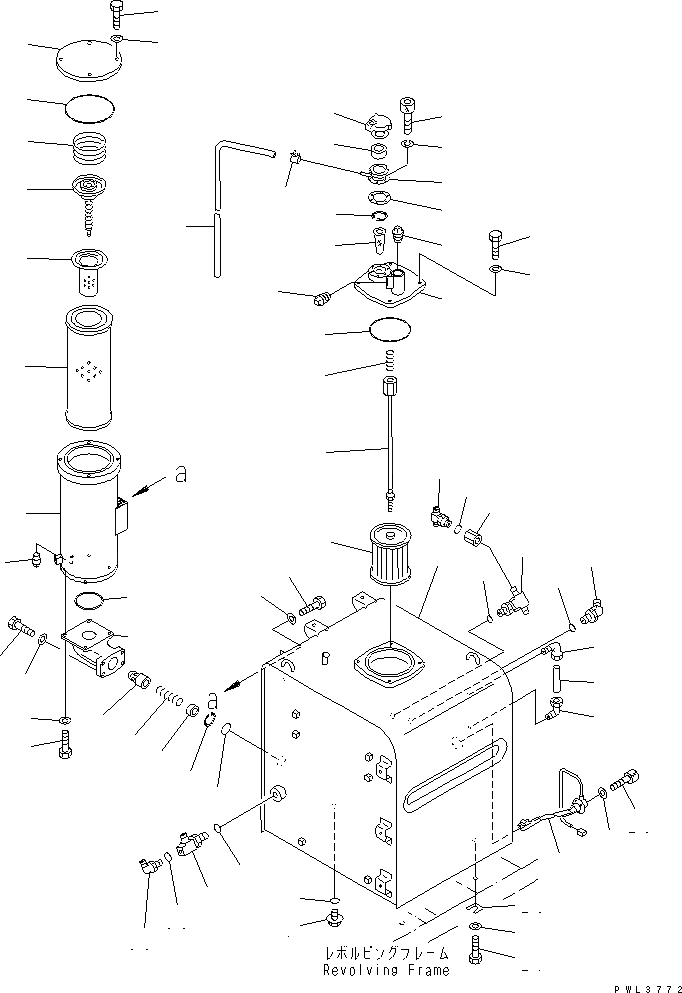 a

a

レボルビングフレーム
Revolving Frame

PWL3772