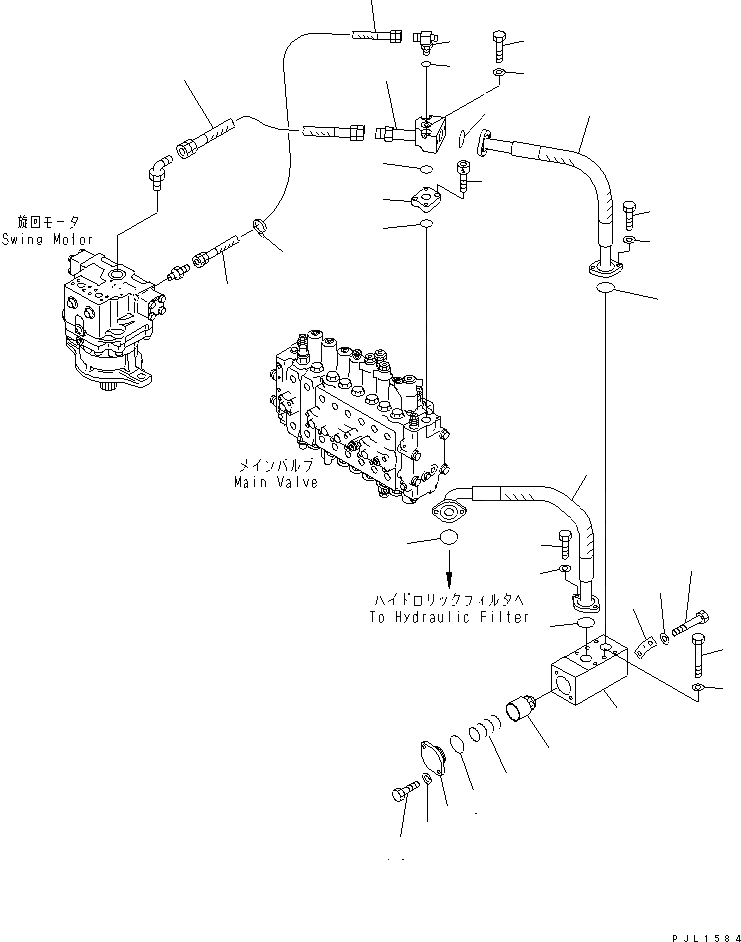 旋回モータ
Swing Motor

メインバルブ
Main Valve

ハイドロリックフィルタへ
To Hydraulic Filter

PJL1584