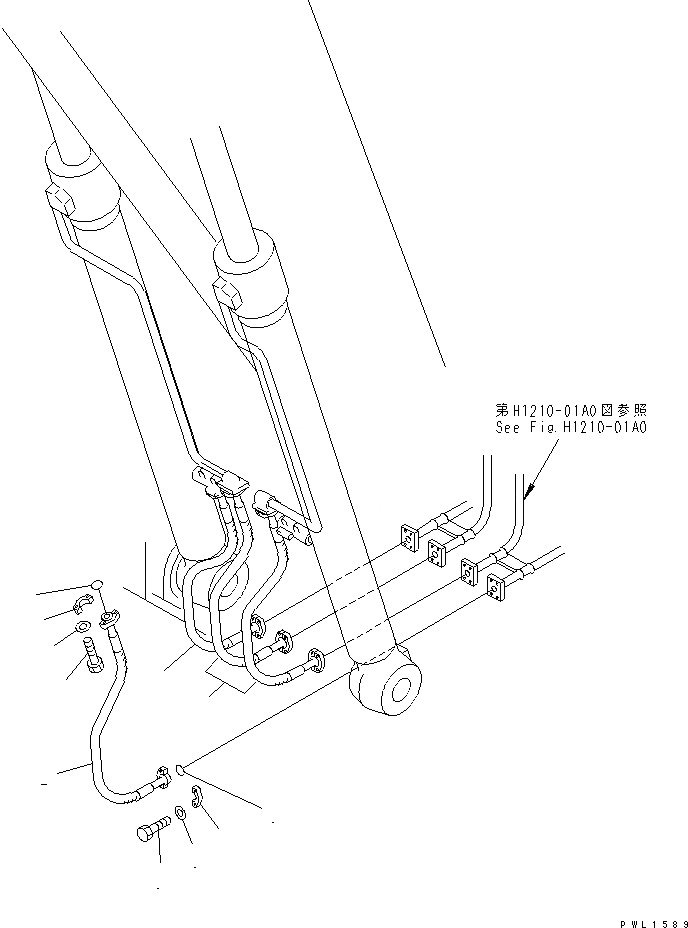 第H1210-01A0図参照
See Fig.H1210-01A0

PWL1589