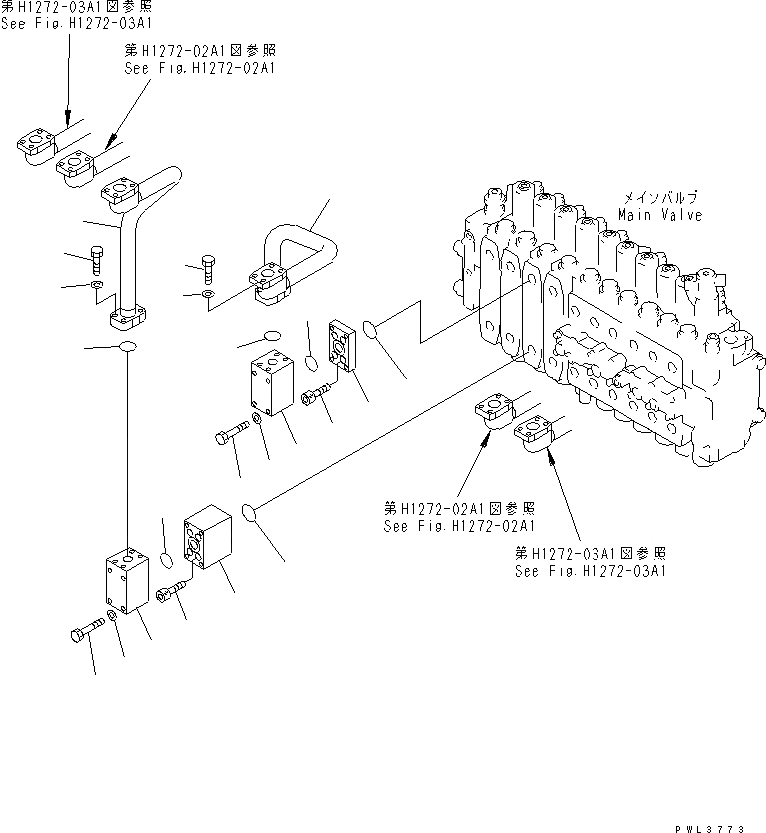 第H1272-03A1図参照
See Fig.H1272-03A1

第H1272-02A1図参照
See Fig.H1272-02A1

メインバルブ
Main Valve

第H1272-02A1図参照
See Fig.H1272-02A1

第H1272-03A1図参照
See Fig.H1272-03A1

PWL3773