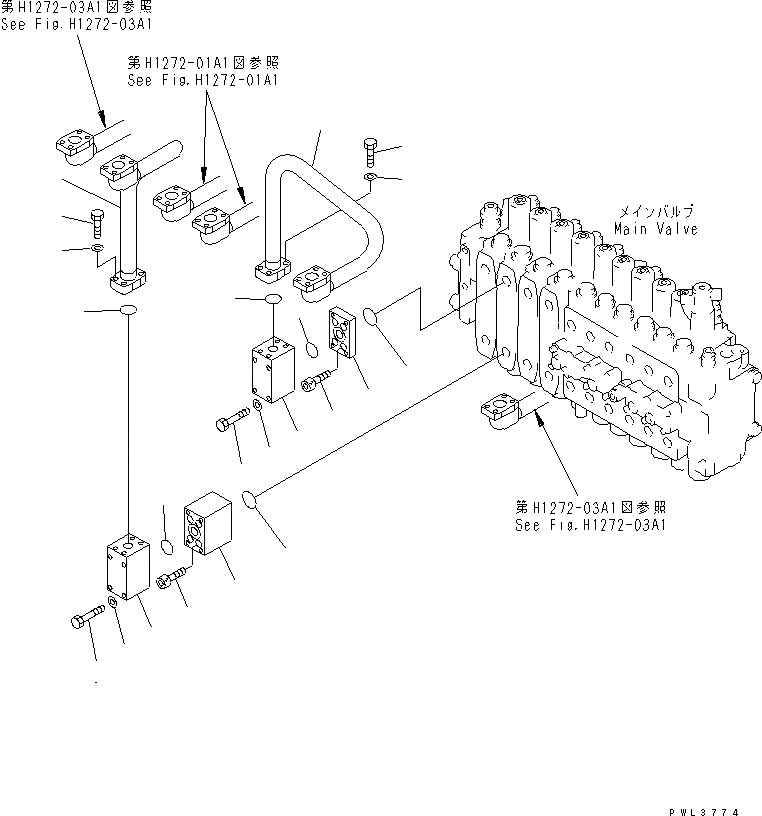 第H1272-03A1図参照
See Fig.H1272-03A1

第H1272-01A1図参照
See Fig.H1272-01A1

メインバルブ
Main Valve

第H1272-03A1図参照
See Fig.H1272-03A1

PWL3774