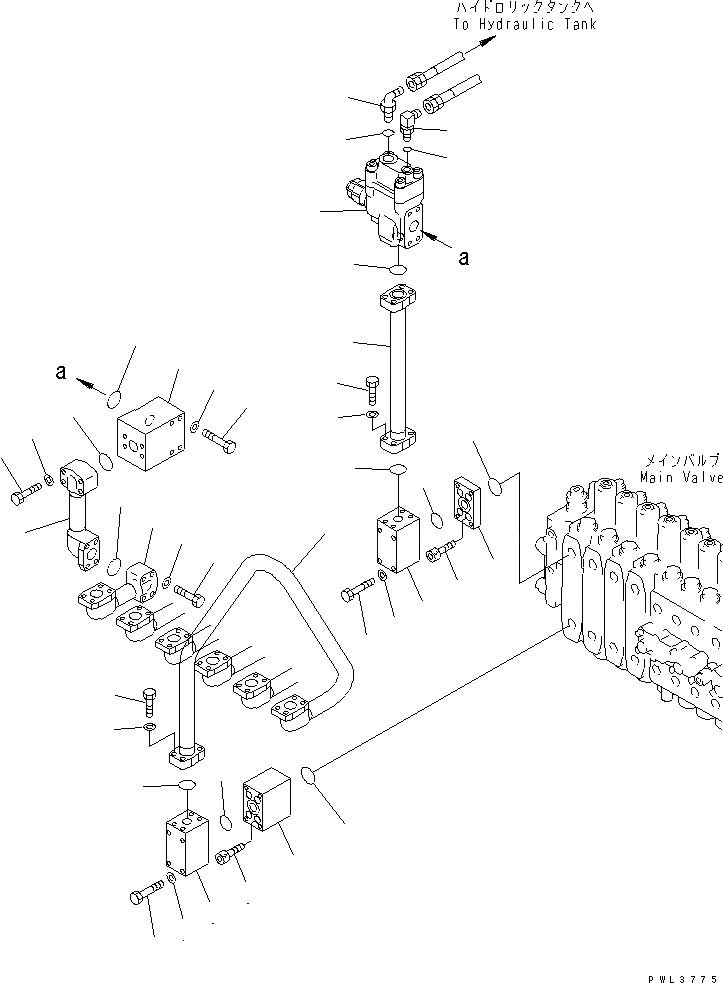 ハイドロリックタンクへ
To Hydraulic Tank

a

a

メインバルブ
Main Valve

PWL3775