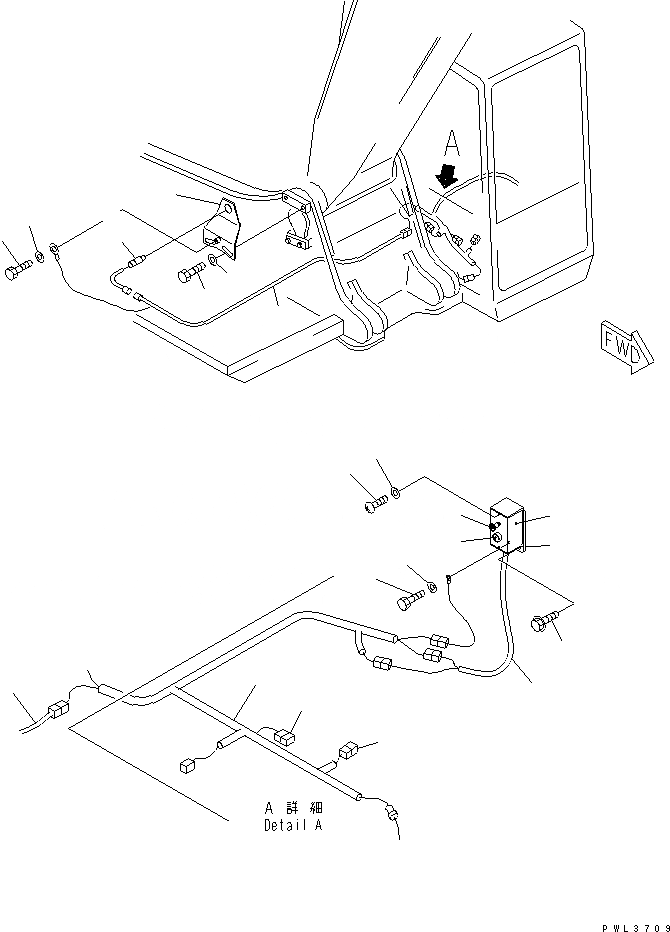 A

FWD

A 詳細
Detail A

PWL3709