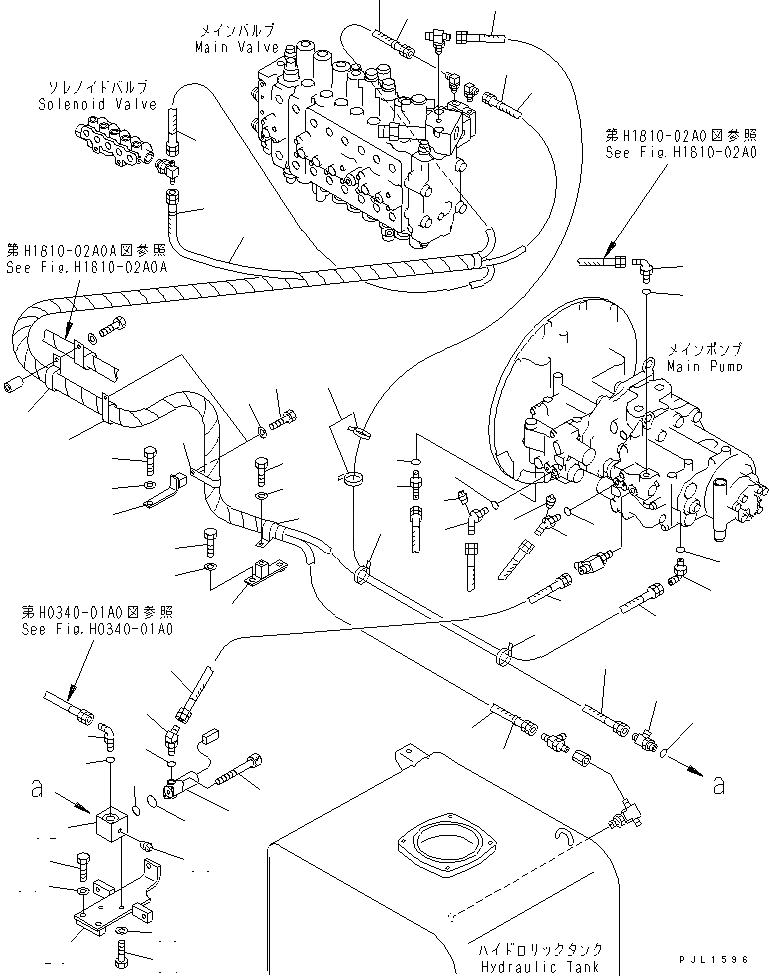 メインバルブ
Main Valve

ソレノイドバルブ
Solenoid Valve

第H1810-02A0図参照
See Fig.H1810-02A0

第H1810-02A0A図参照
See Fig.H1810-02A0A

メインポンプ
Main Pump

第H0340-01A0図参照
See Fig.H0340-01A0

a

a

ハイドロリックタンク
Hydraulic Tank

PJL1596