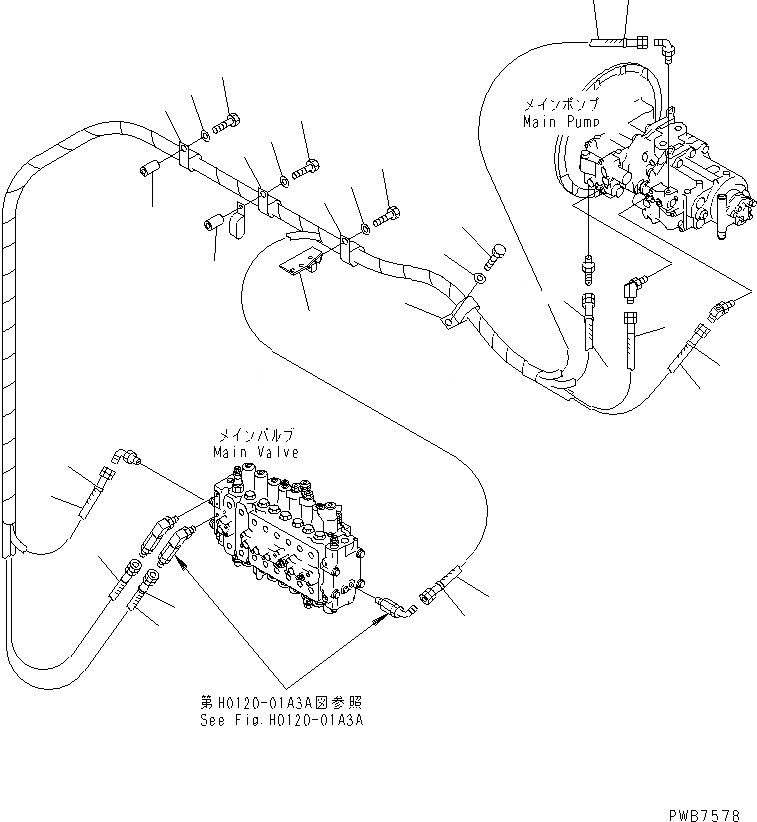 メインポンプ
Main Pump

メインバルブ
Main Valve

第H0120-01A3A図参照
See Fig.H0120-01A3A

PWB7578