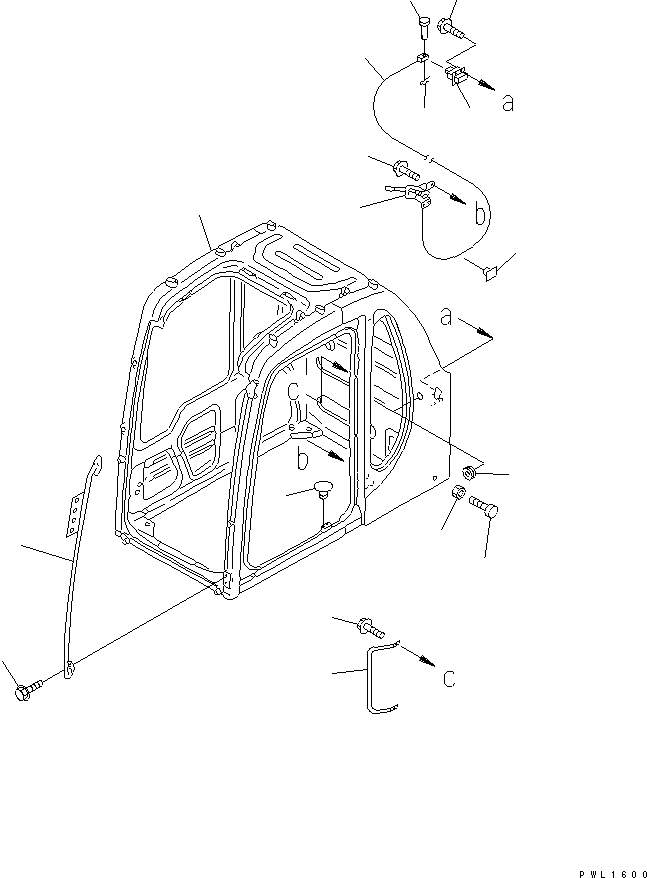 a
b
a
c
b
c
PWL1600