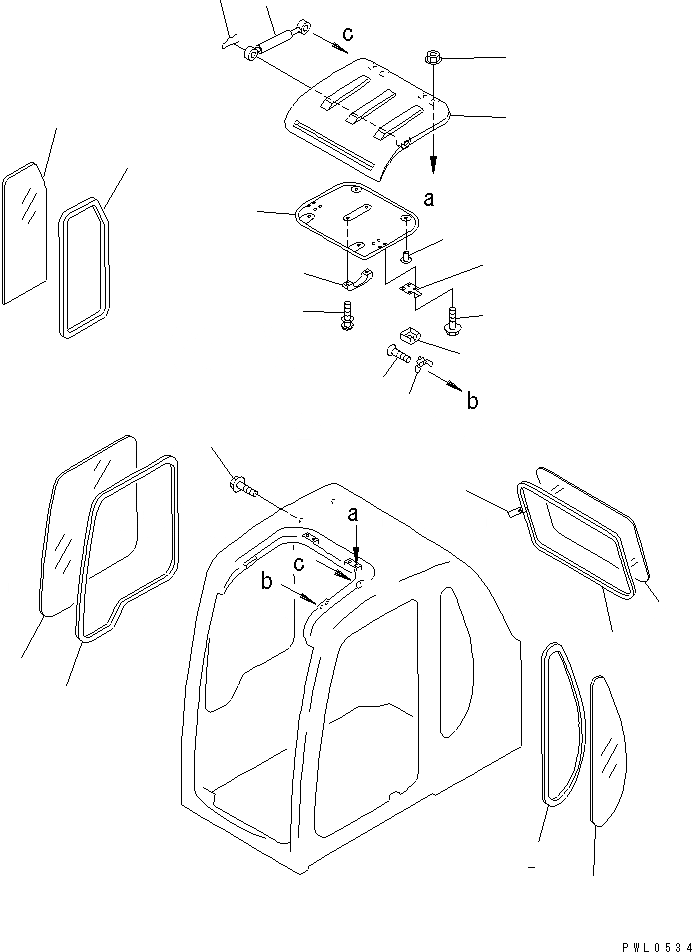 c
a
b
a
c
b
PWL0534