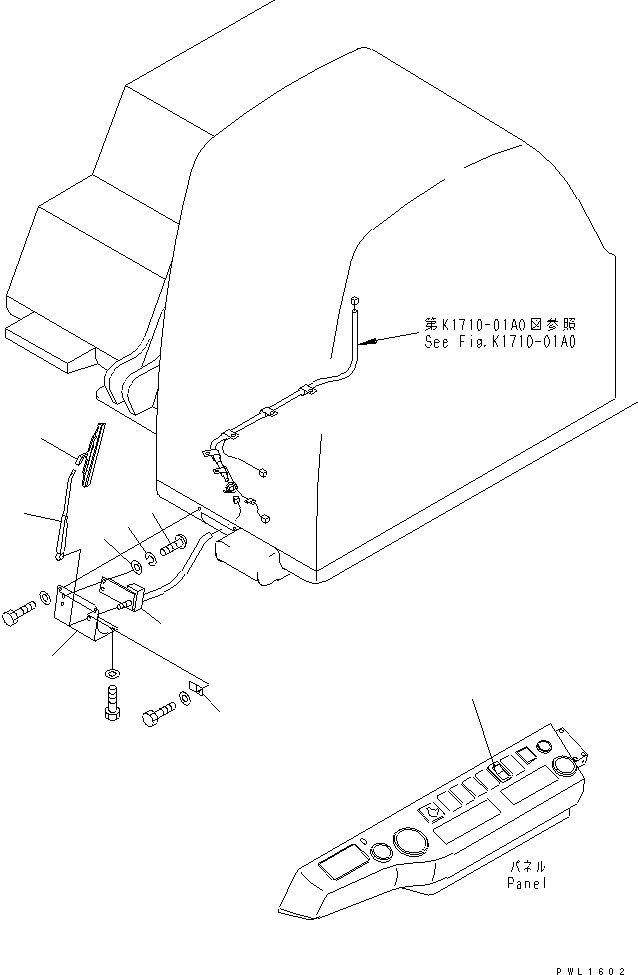 第K1710-01A0図参照
See Fig.K1710-01A0

パネル
Panel

PWL1602