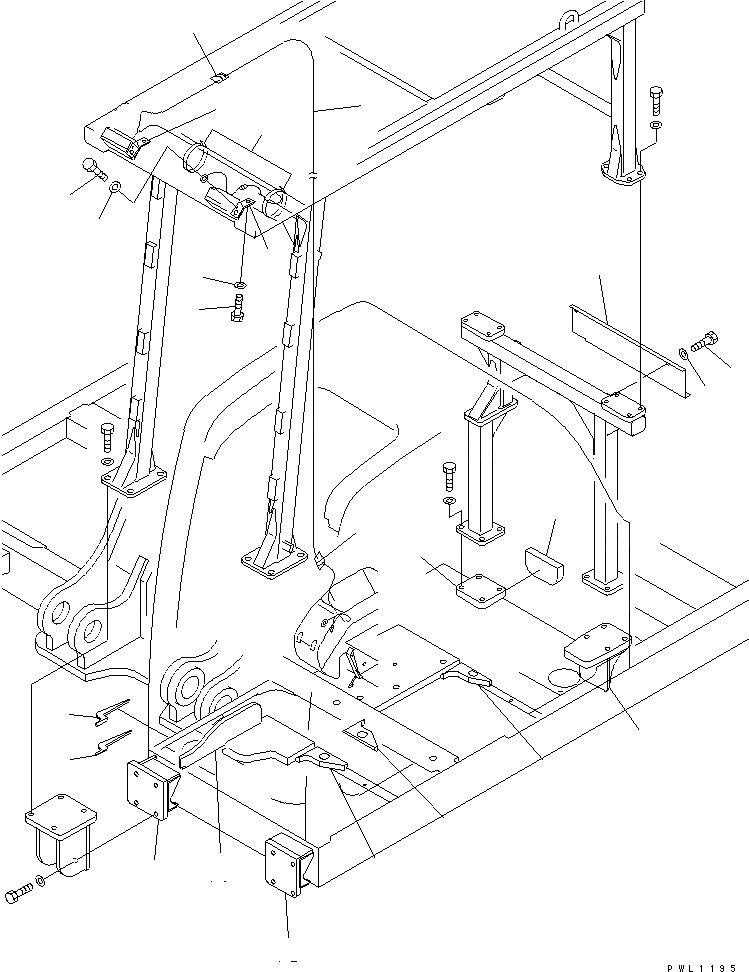 PWL1195