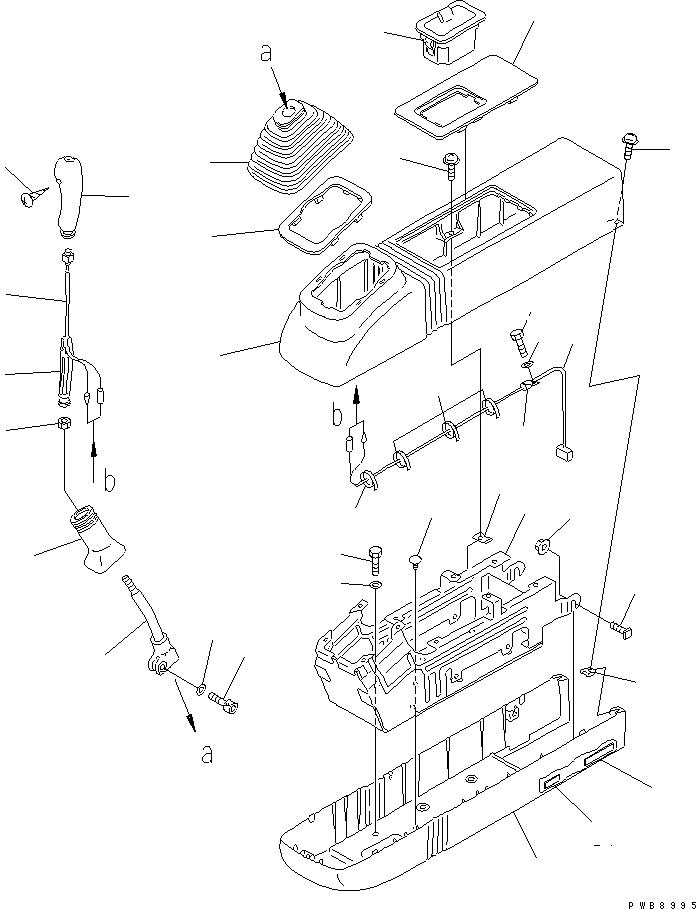 a
b
b
a
PWB8995