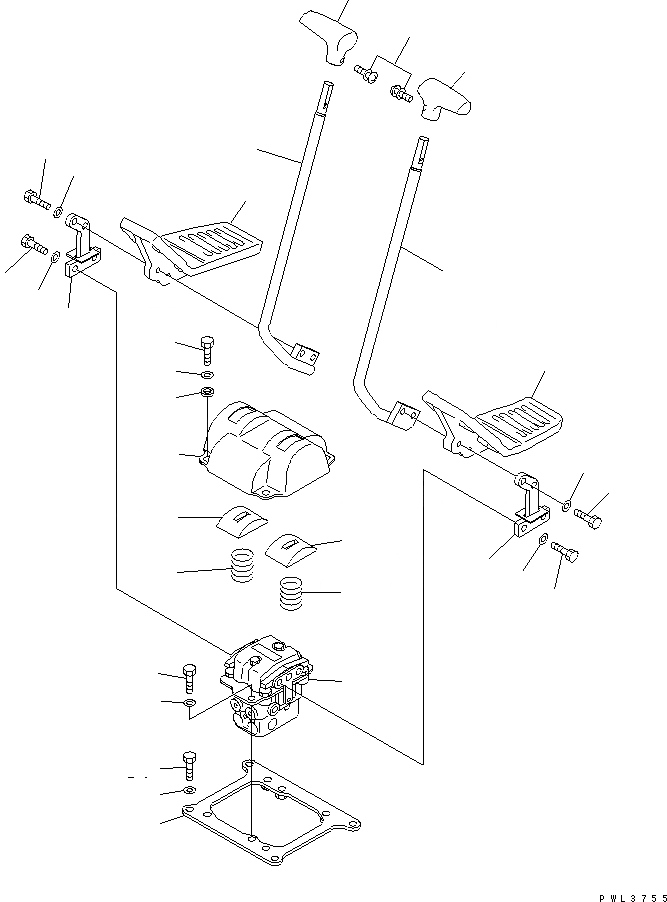 PWL3755