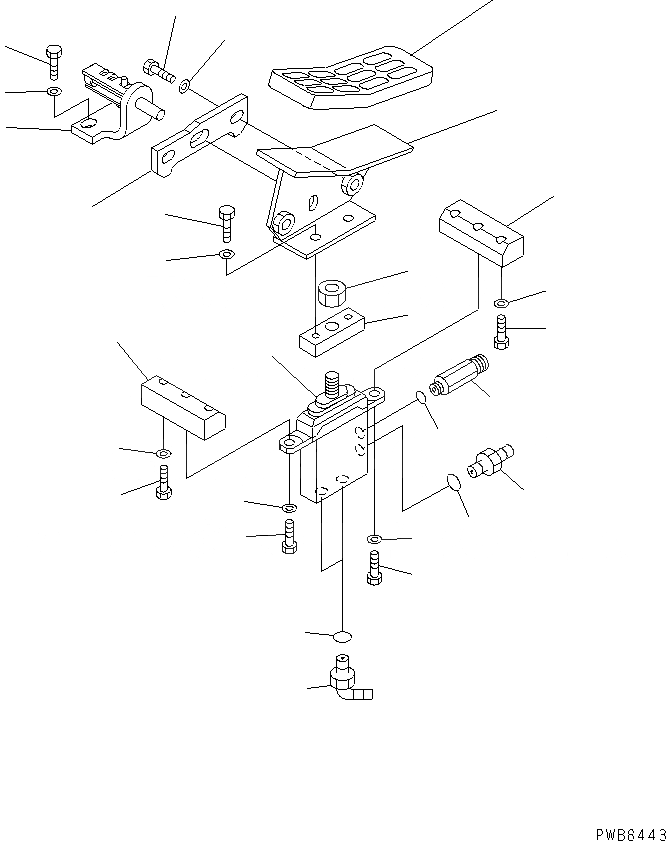 PWB6443