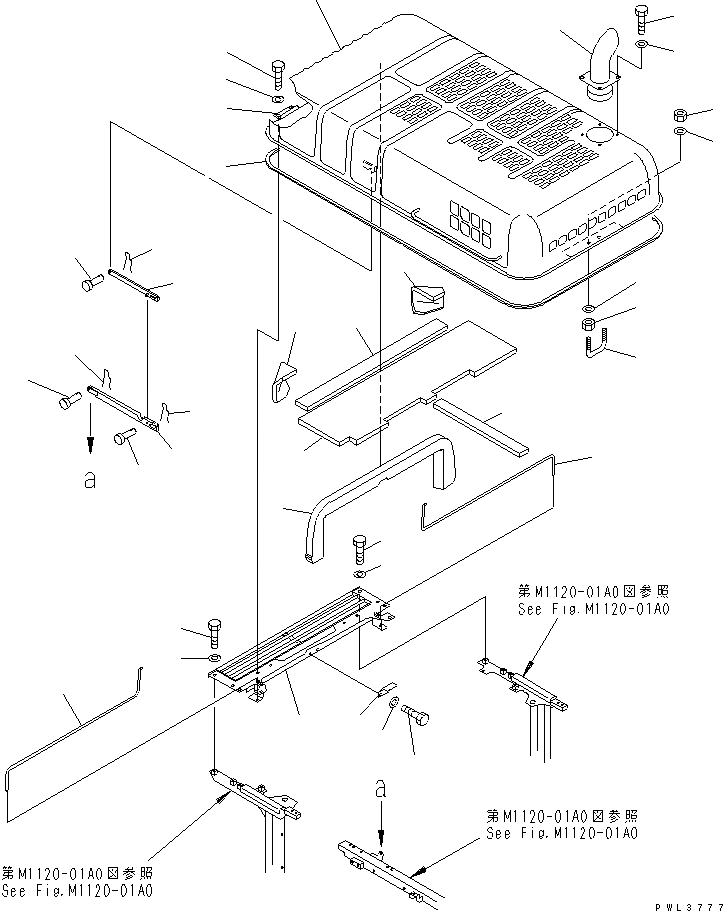 a

第M1120-01A0図参照
See Fig.M1120-01A0

a

第M1120-01A0図参照
See Fig.M1120-01A0

第M1120-01A0図参照
See Fig.M1120-01A0

PWL3777