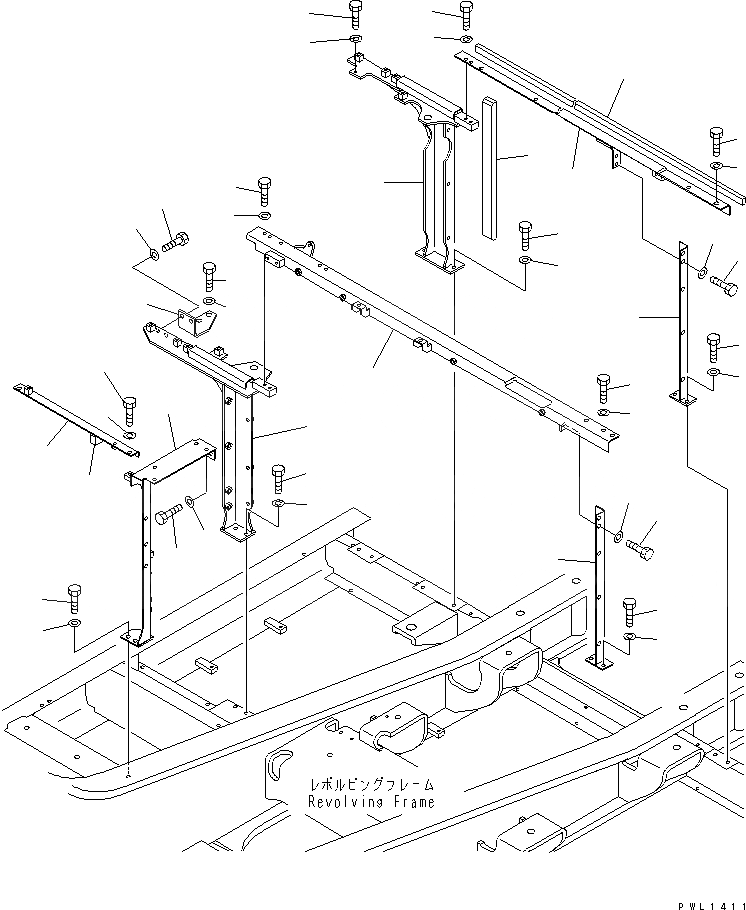 レボルビングフレーム
Revolving Frame

PWL1411