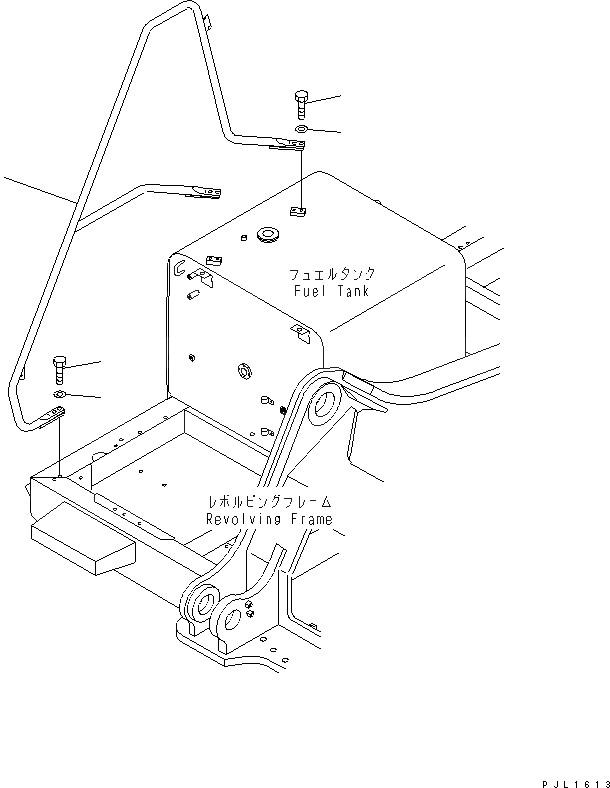 フュエルタンク
Fuel Tank

レボルビングフレーム
Revolving Frame

PJL1613