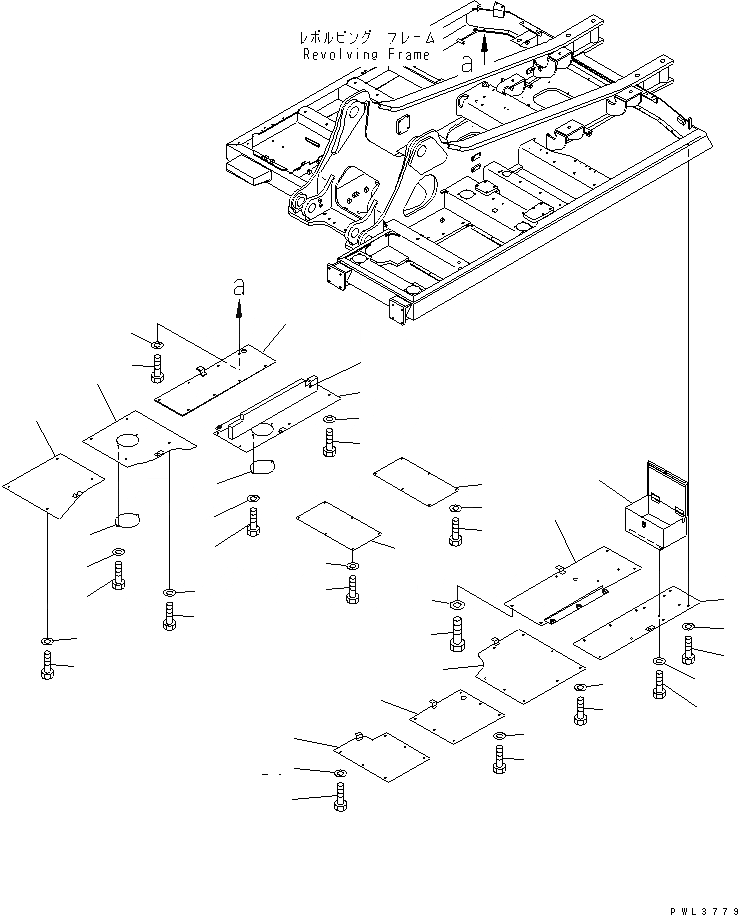 レボルビング フレーム
Revolving Frame

a

a

PWL3779