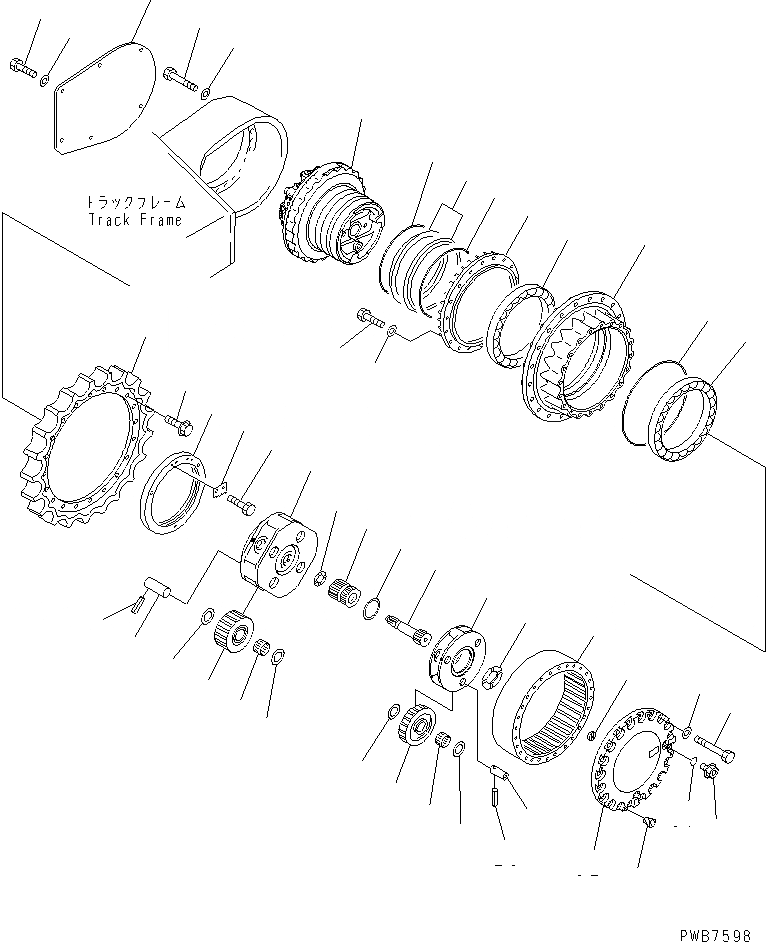 トラックフレーム
Track Frame

PWB7598