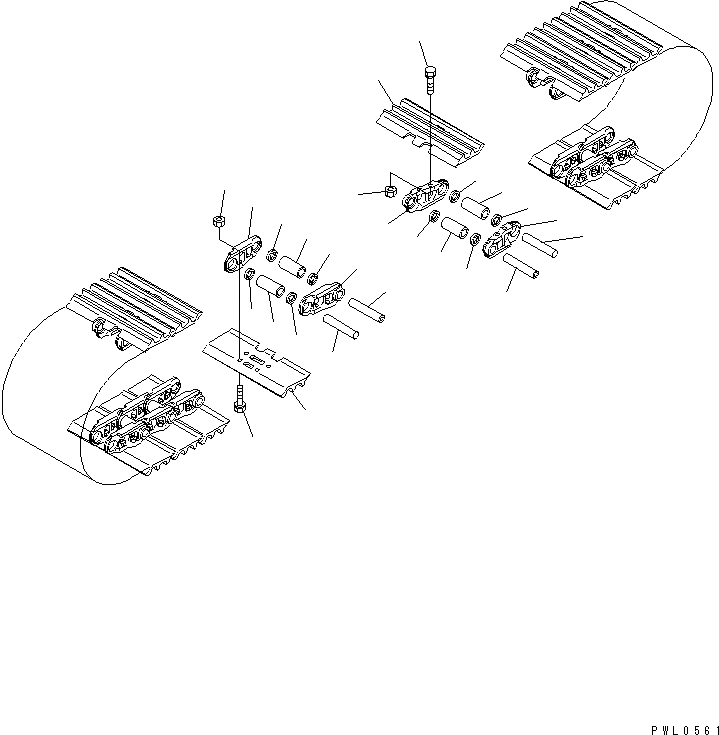 PWL0561