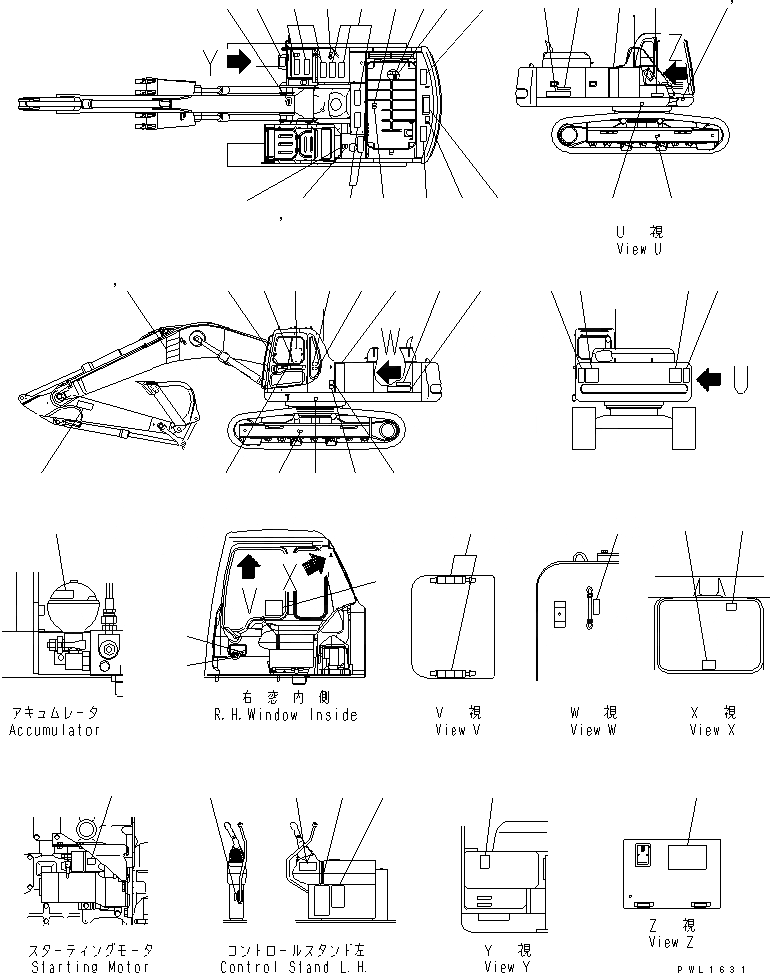 Y

Z

U 視
View U

W

U

V

X

アキュムレータ
Accumulator

右 窓 内 側
R.H.Window Inside

V 視
View V

W 視
View W

X 視
View X

スターティングモータ
Starting Motor

コントロールスタンド左
Control Stand L.H.

Y 視
View Y

Z 視
View Z

PWL1631