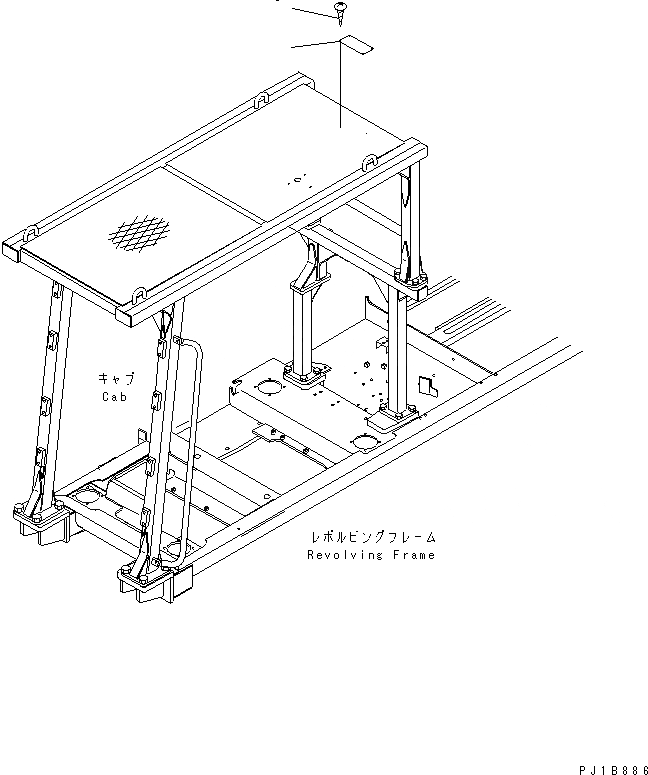 キャブ
Cab

レボルビングフレーム
Revolving Frame

PJ1B886