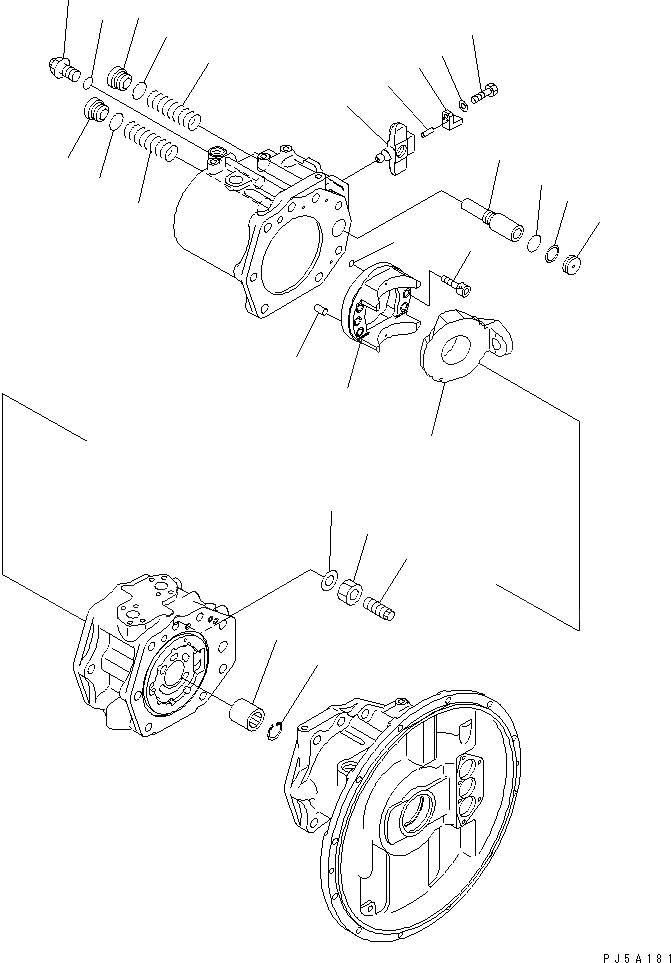 PJ5A181