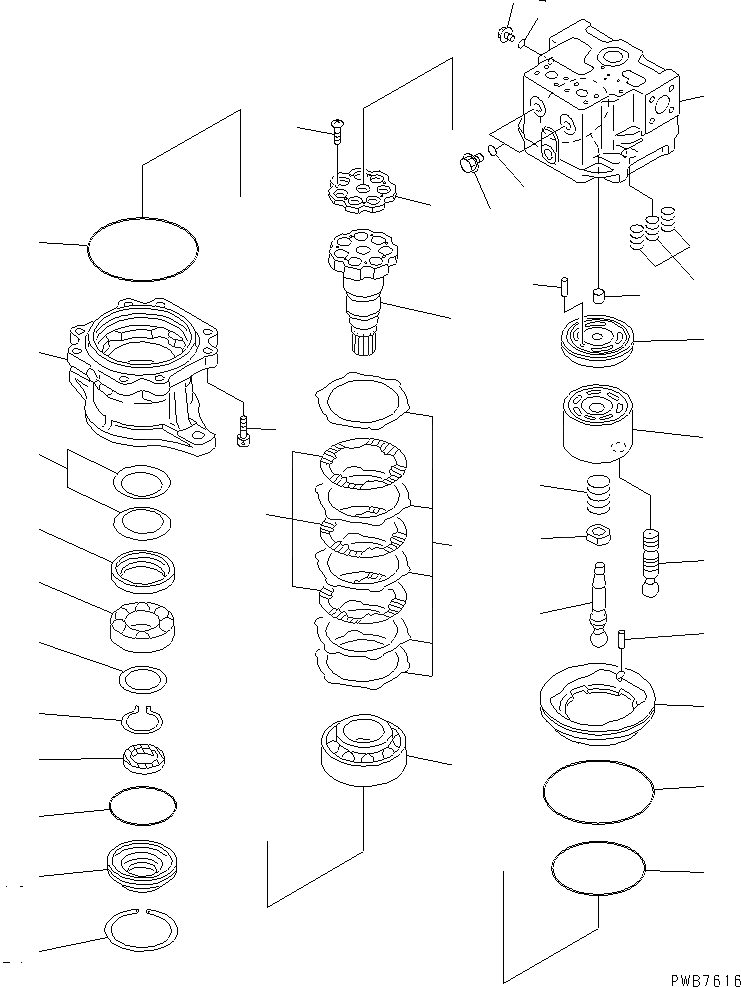 PWB7616