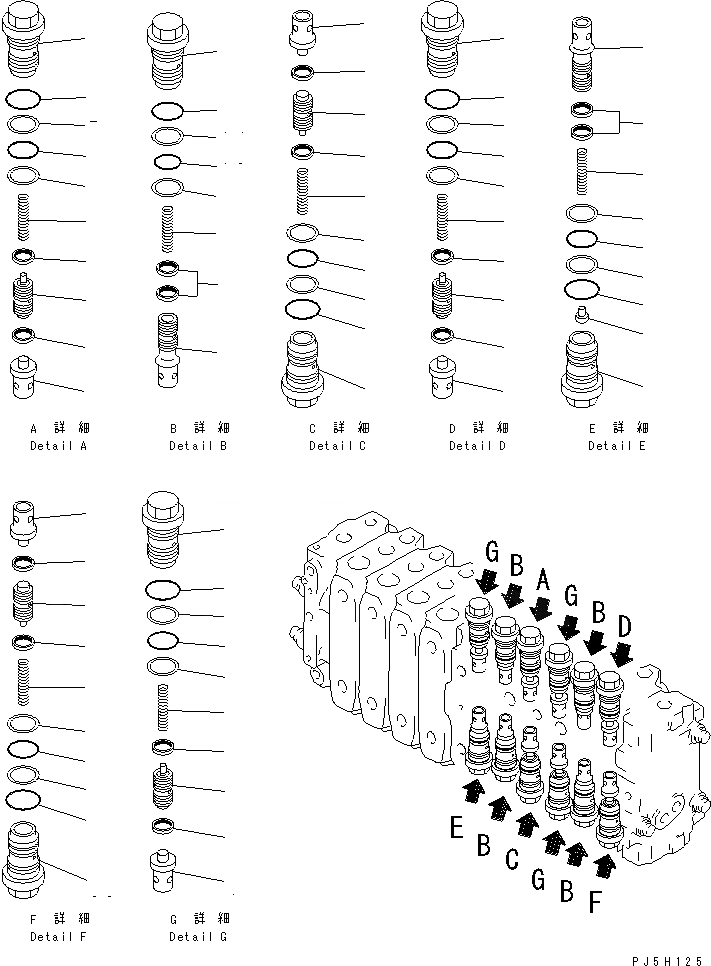 A 詳 細
Detail A

B 詳 細
Detail B

C 詳 細
Detail C

D 詳 細
Detail D

E 詳 細
Detail E

F 詳 細
Detail F

G 詳 細
Detail G

G B A G B D

E B C G B F

PJ5H125