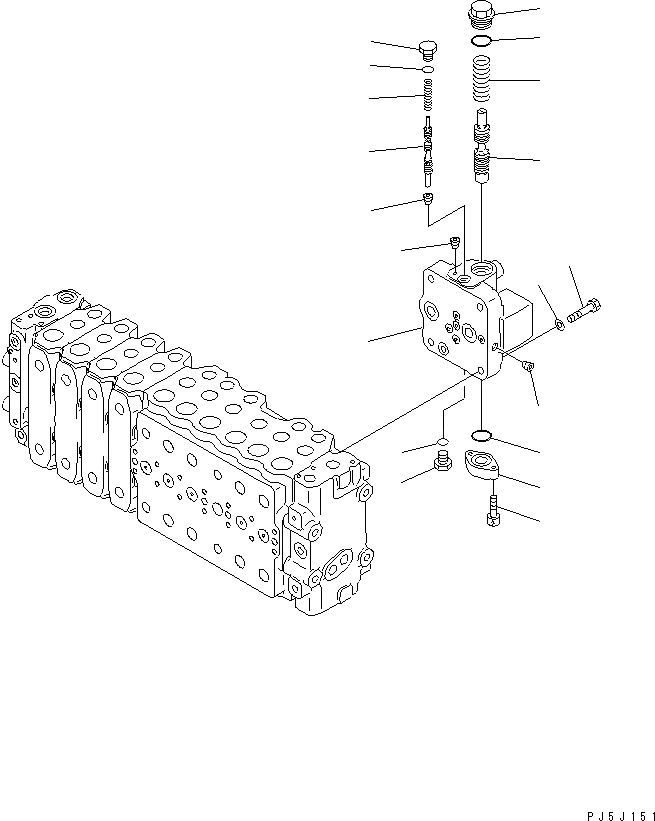 PJ5J151