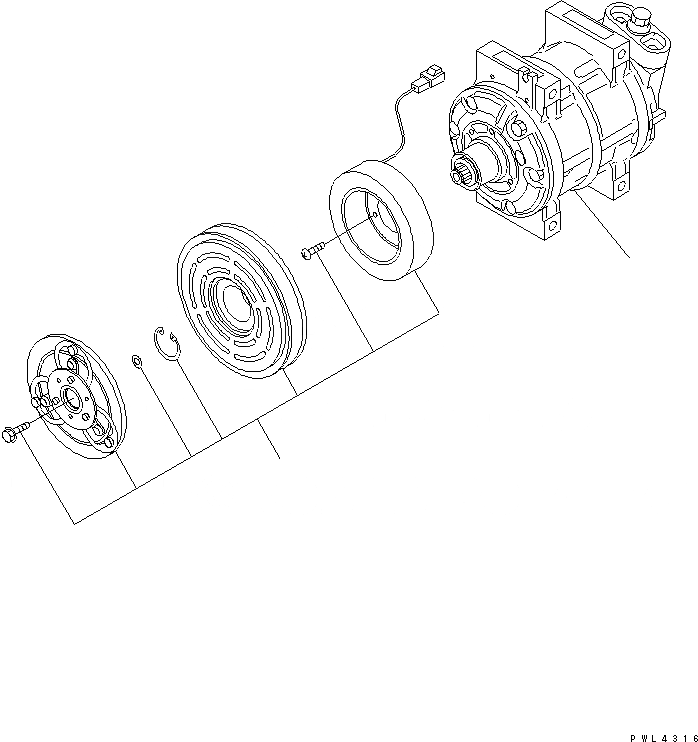 PWL4316