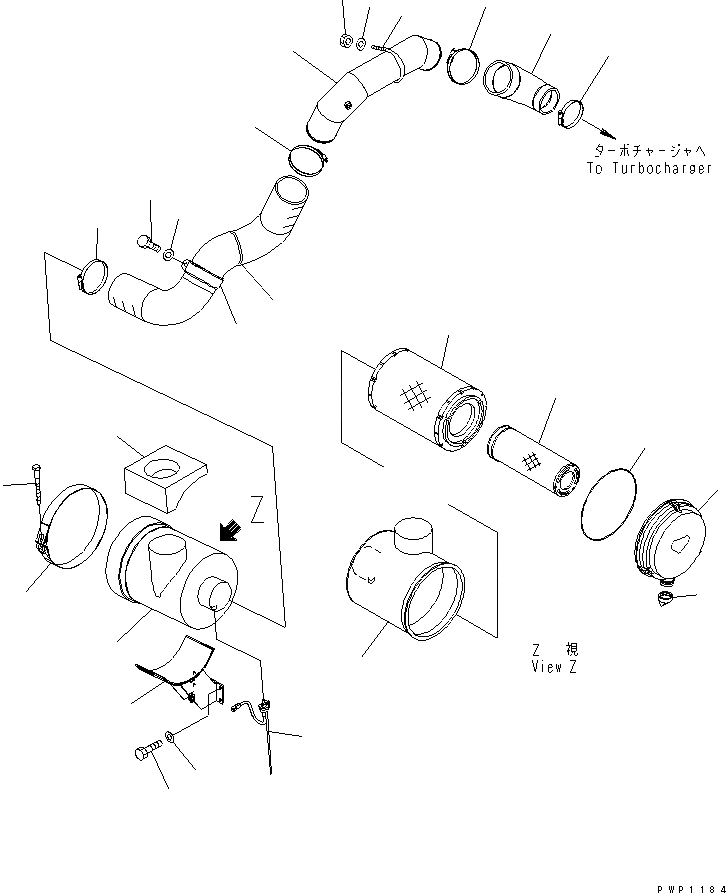 ターボチャージャへ
To Turbocharger

Z

Z 視
View Z

PWP1184