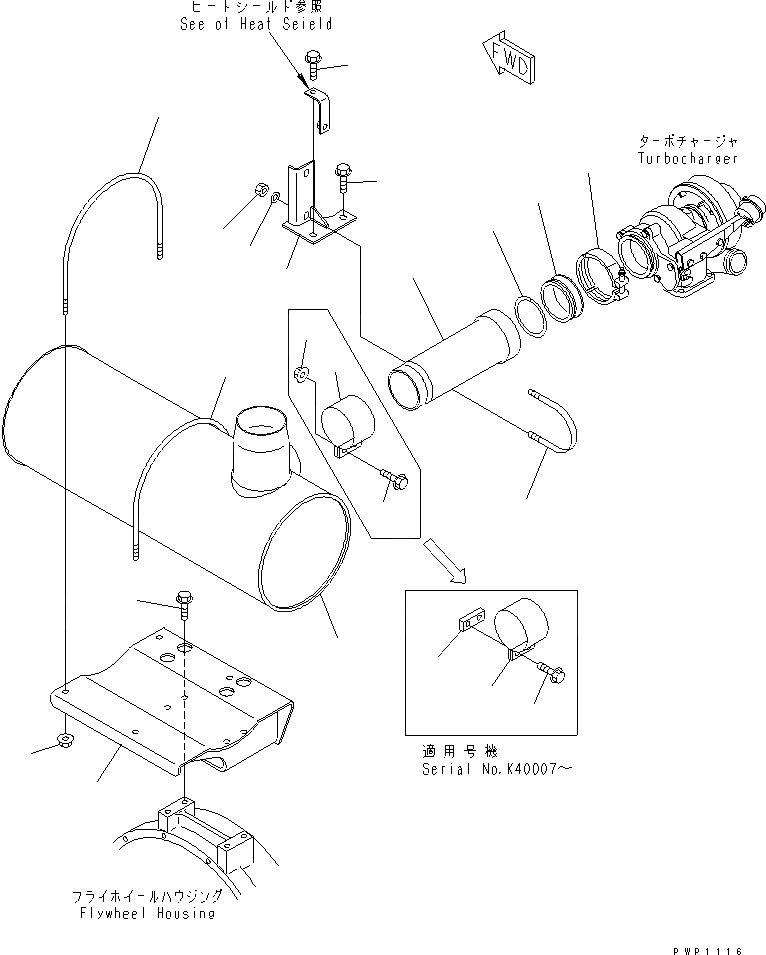 ヒートシールド参照
See of Heat Seield

FWD

ターボチャージャ
Turbocharger

適用号機
Serial No.K40007～

フライホイールハウジング
Flywheel Housing

PWP1116