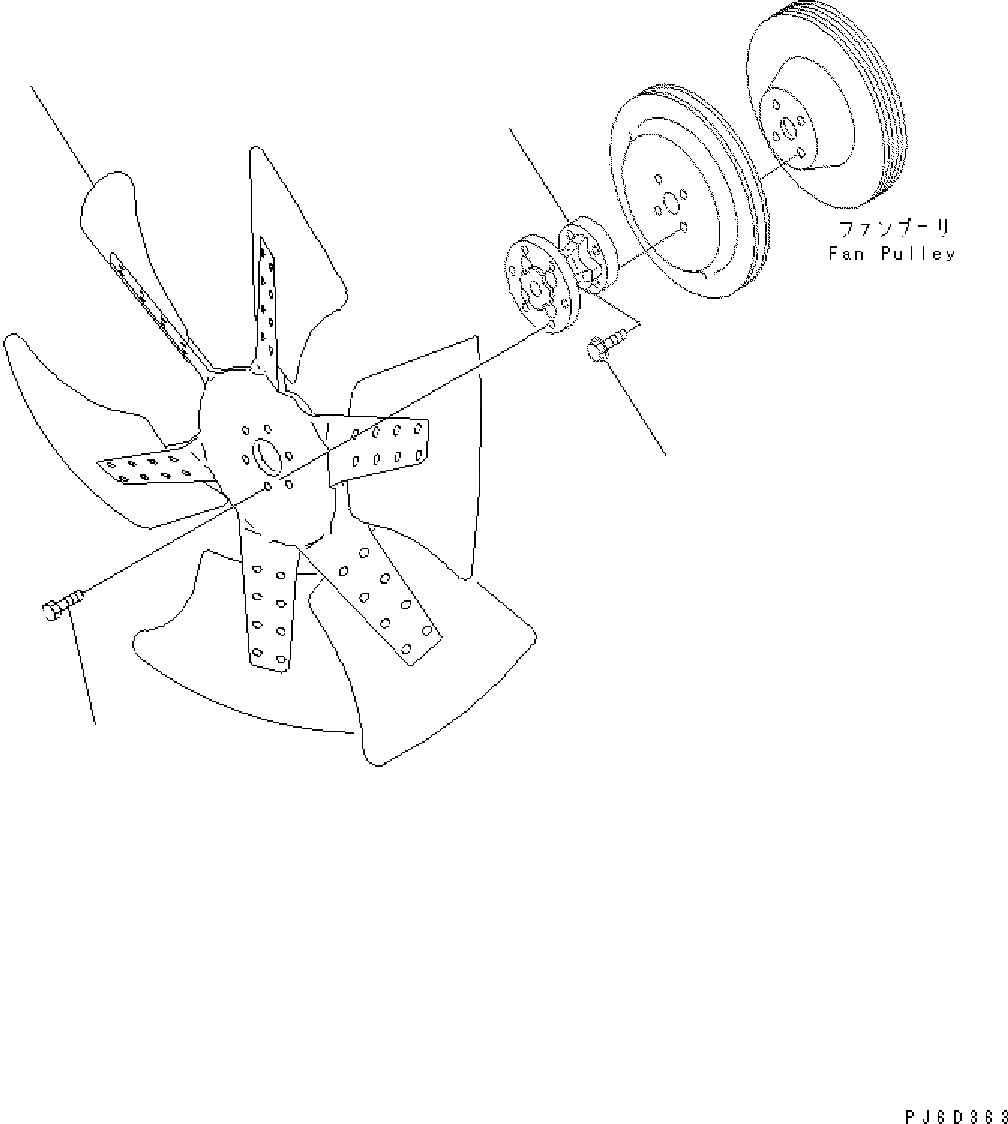 ファンプーリ
Fan Pulley

PJ8D363