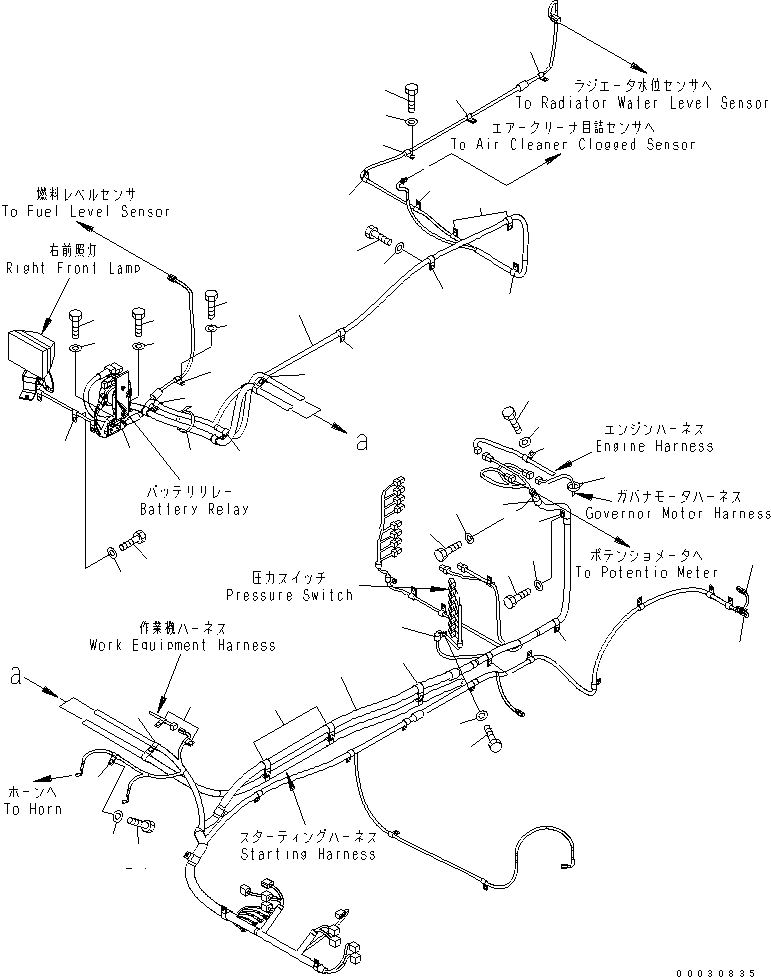 ラジエータ水位センサへ
To Radiator Water Level Sensor

エアークリーナ目詰センサへ
To Air Cleaner Clogged Sensor

燃料レベルセンサ
To Fuel Level Sensor

右前照灯
Right Front Lamp

a

バッテリリレー
Battery Relay

エンジンハーネス
Engine Harness

ガバナモータハーネス
Governor Motor Harness

ポテンショメータへ
To Potentio Meter

圧力スイッチ
Pressure Switch

作業機ハーネス
Work Equipment Harness

a

ホーンへ
To Horn

スターティングハーネス
Starting Harness

00030835