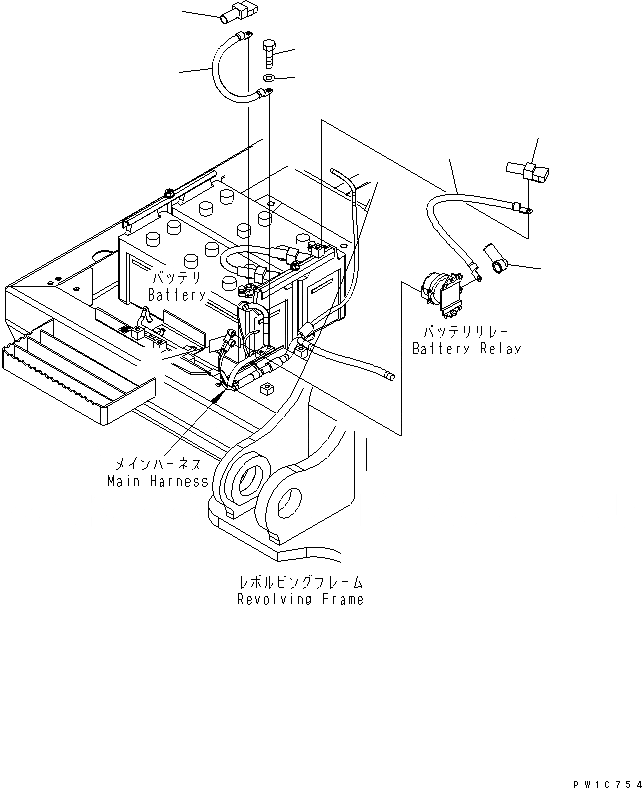 バッテリ
Battery

バッテリリレー
Battery Relay

メインハーネス
Main Harness

レボルビングフレーム
Revolving Frame

PW1C754