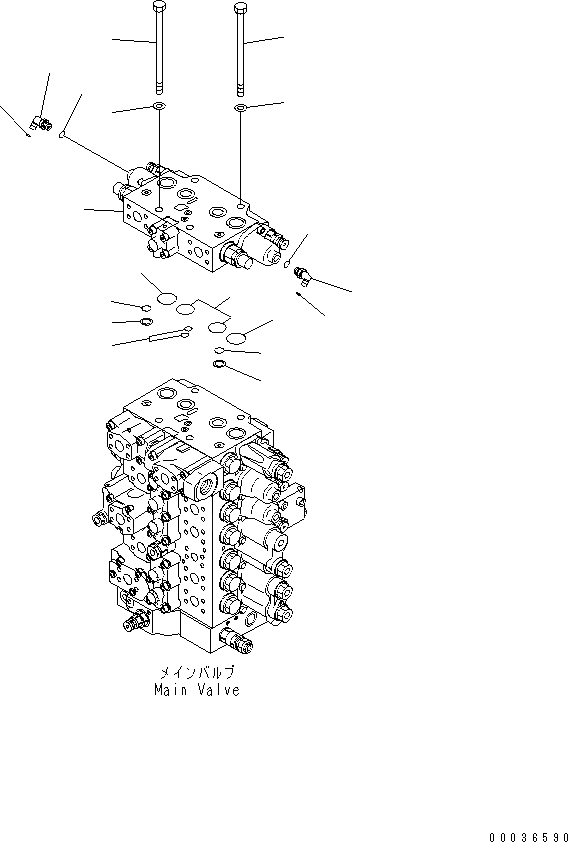 メインバルブ
Main Valve

00036590