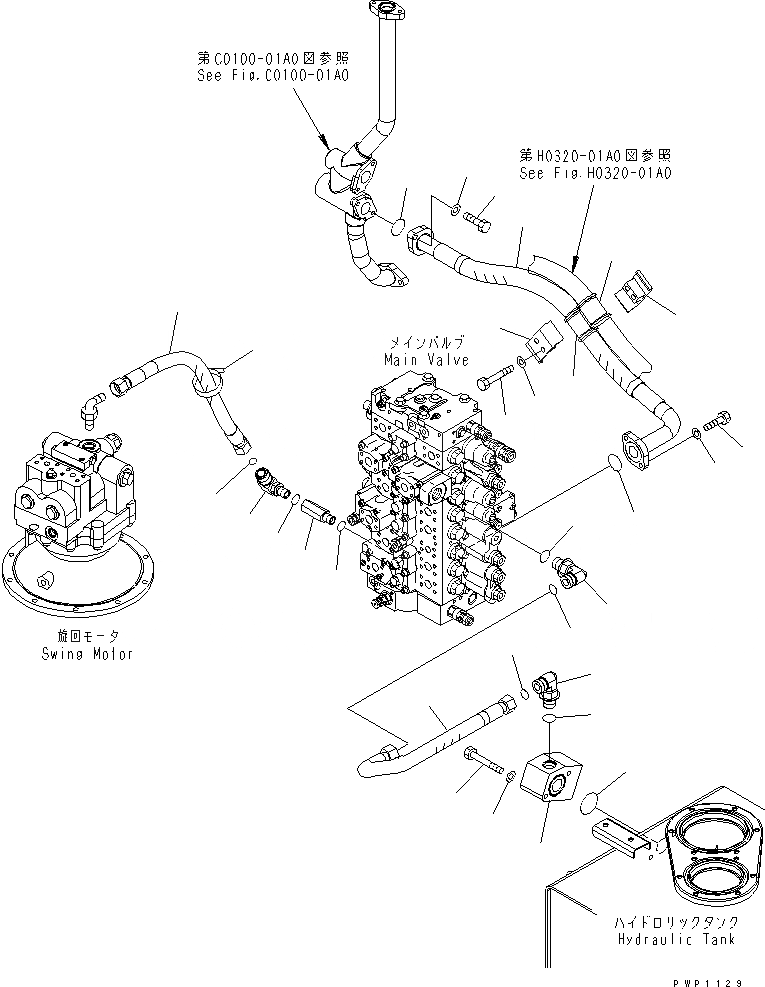 第C0100-01A0図参照
See Fig.C0100-01A0

第H0320-01A0図参照
See Fig.H0320-01A0

メインバルブ
Main Valve

旋回モータ
Swing Motor

ハイドロリックタンク
Hydraulic Tank

PWP1129