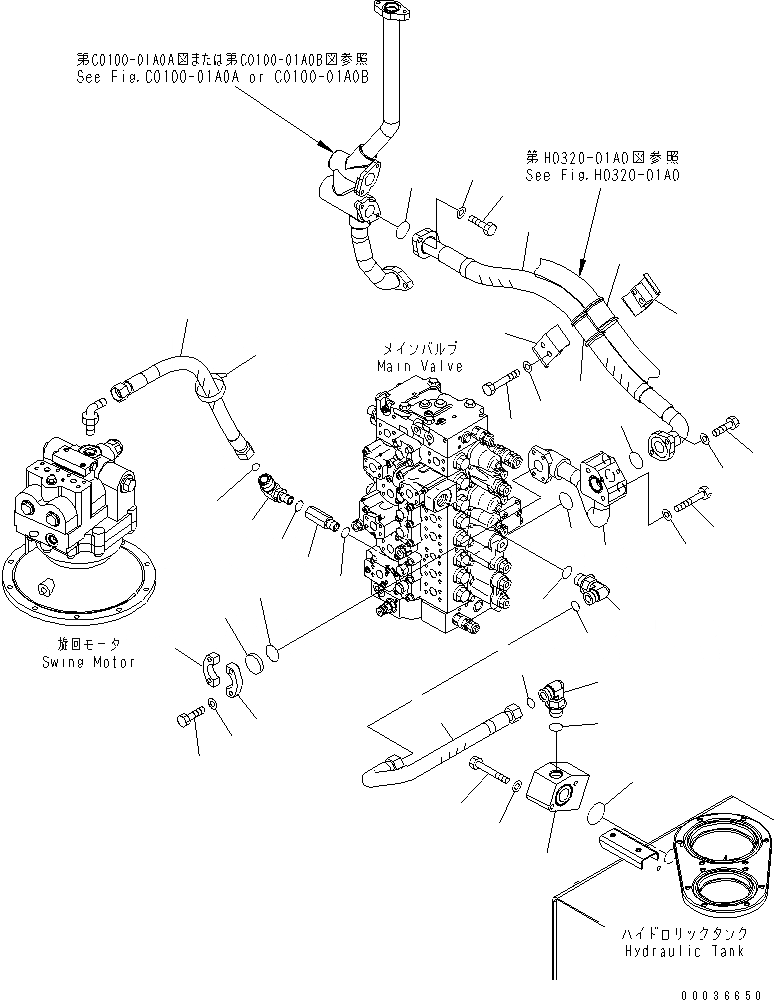 第C0100-01A0A図または第C0100-01A0B図参照
See Fig.C0100-01A0A or C0100-01A0B

第H0320-01A0図参照
See Fig.H0320-01A0

メインバルブ
Main Valve

旋回モータ
Swing Motor

ハイドロリックタンク
Hydraulic Tank

00036650