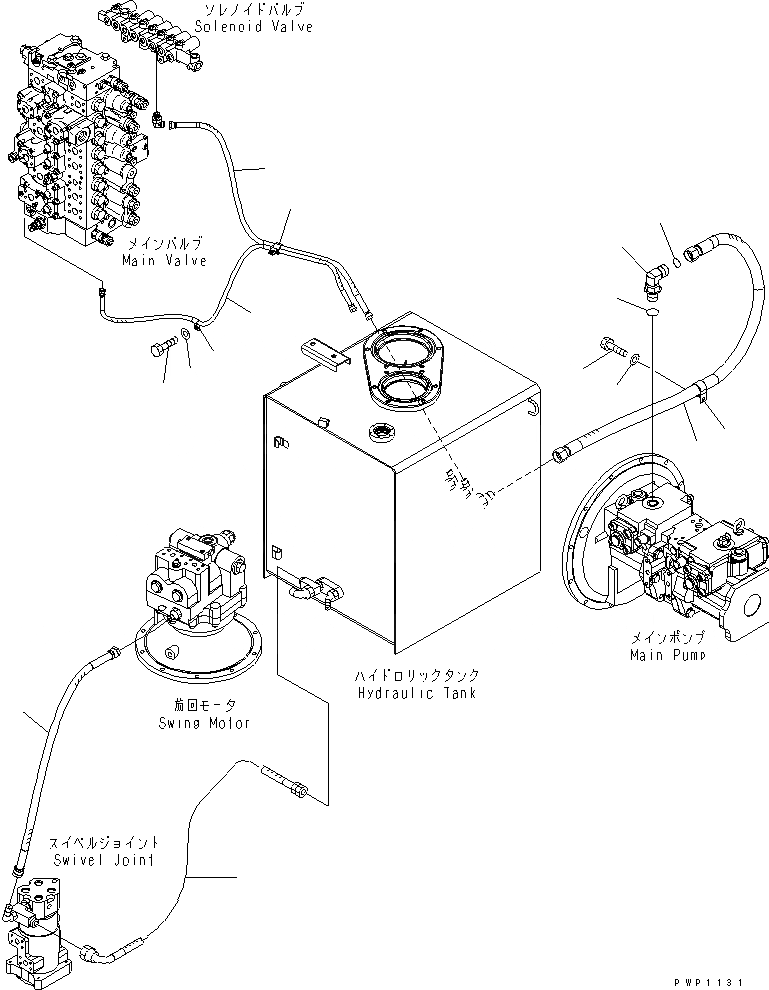 ソレノイドバルブ
Solenoid Valve

メインバルブ
Main Valve

メインポンプ
Main Pump

ハイドロリックタンク
Hydraulic Tank

旋回モータ
Swing Motor

スイベルジョイント
Swivel Joint

PWP1131