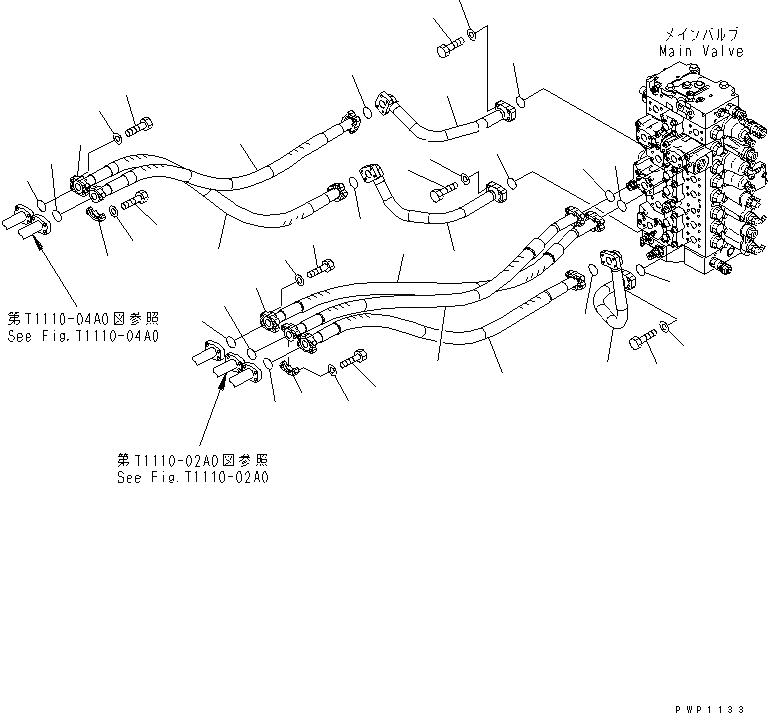 メインバルブ
Main Valve

第T1110-04A0図参照
See Fig.T1110-04A0

第T1110-02A0図参照
See Fig.T1110-02A0

PWP1133