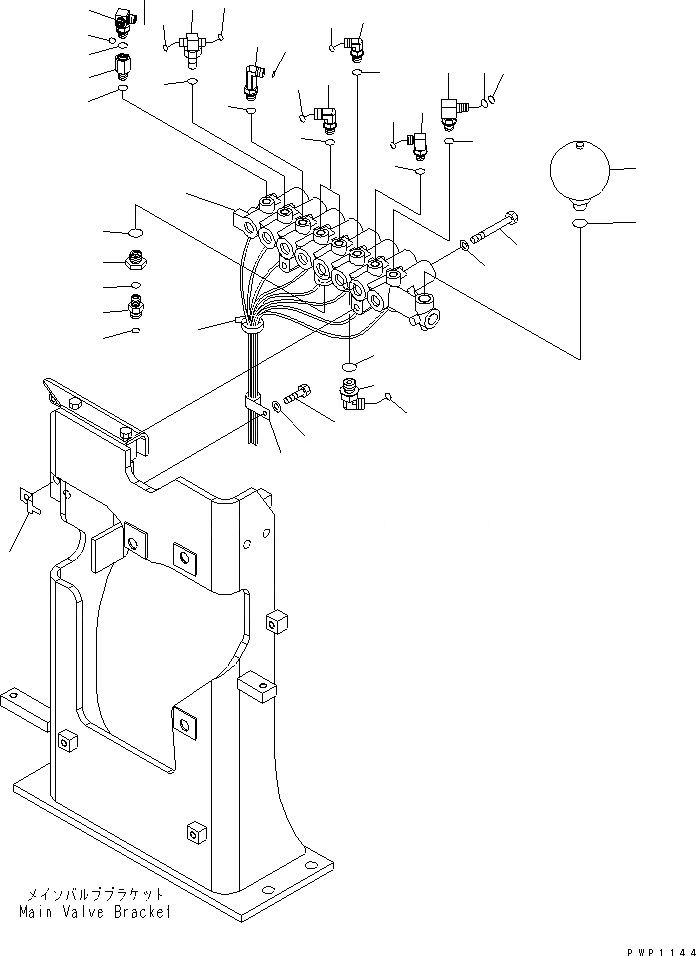 メインバルブブラケット
Main Valve Bracket

PWP1144