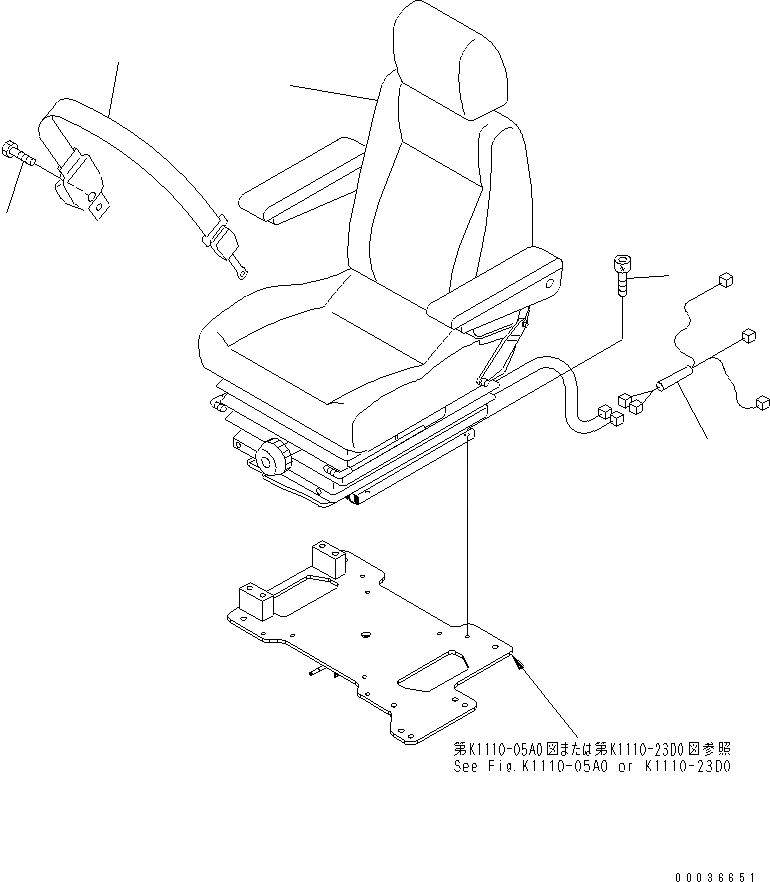 第K1110-05A0図または第K1110-23D0図参照
See Fig.K1110-05A0 or K1110-23D0

00036651