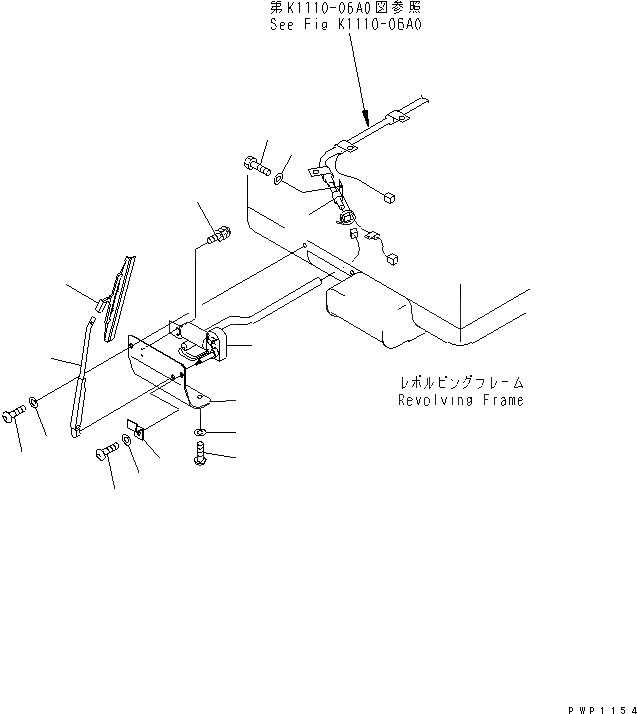 第K1110-06A0図参照
See Fig K1110-06A0

レボルビングフレーム
Revolving Frame

PWP1154