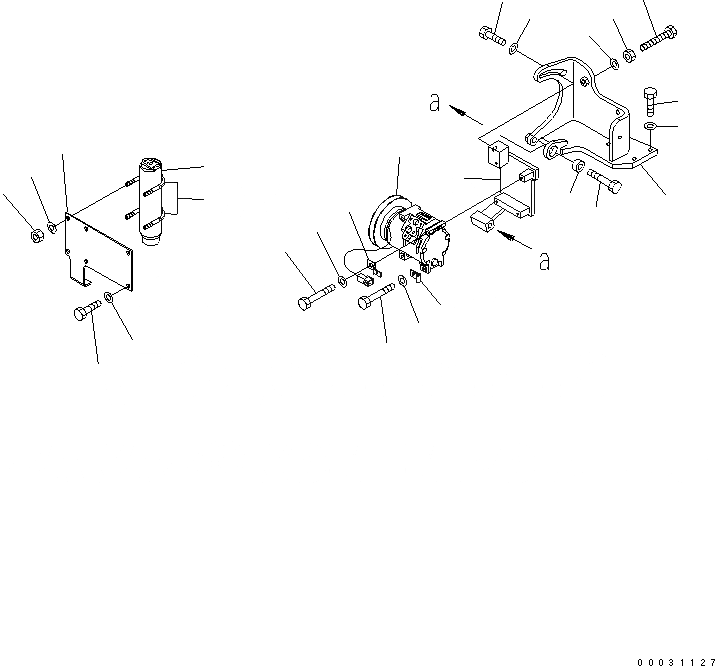 a

a

00031127