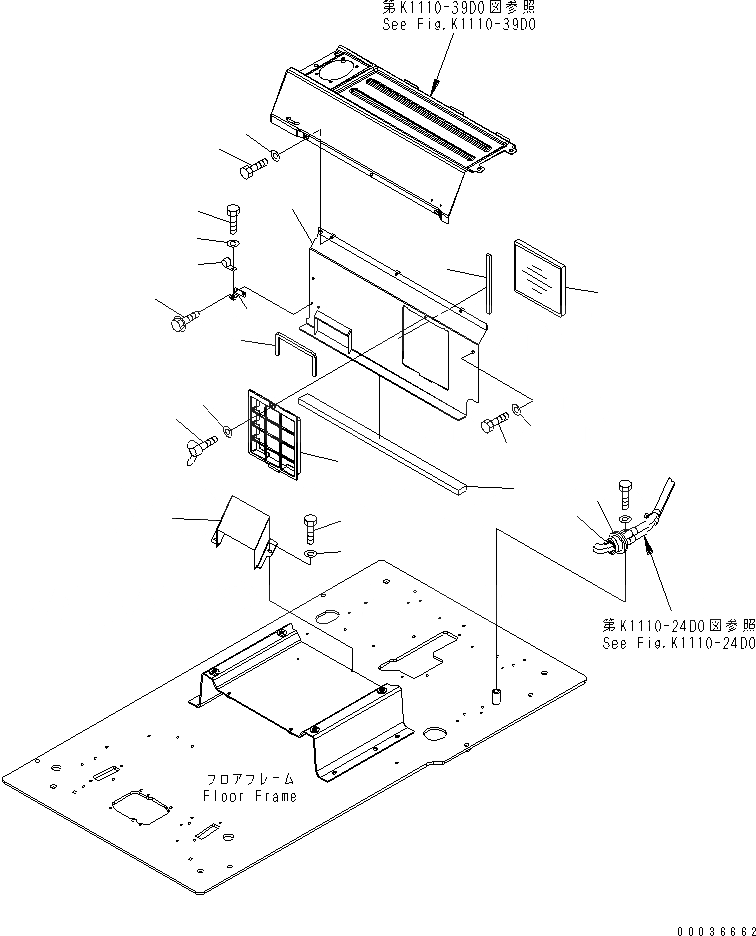 第K1110-39D0図参照
See Fig.K1110-39D0

第K1110-24D0図参照
See Fig.K1110-24D0

フロアフレーム
Floor Frame

00036662