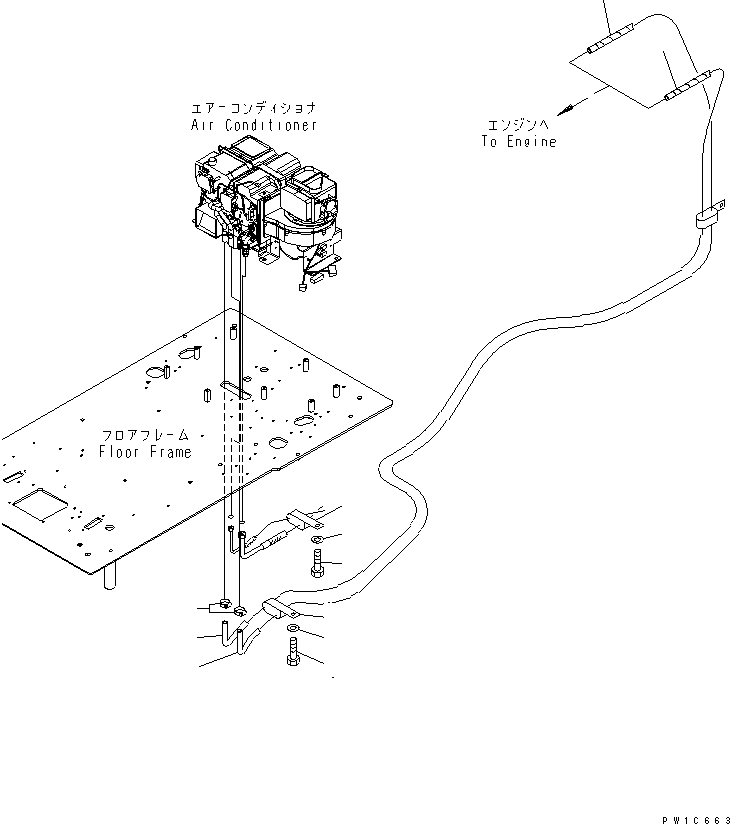 エアーコンディショナ
Air Conditioner

エンジンへ
To Engine

フロアフレーム
Floor Frame

PW1C663