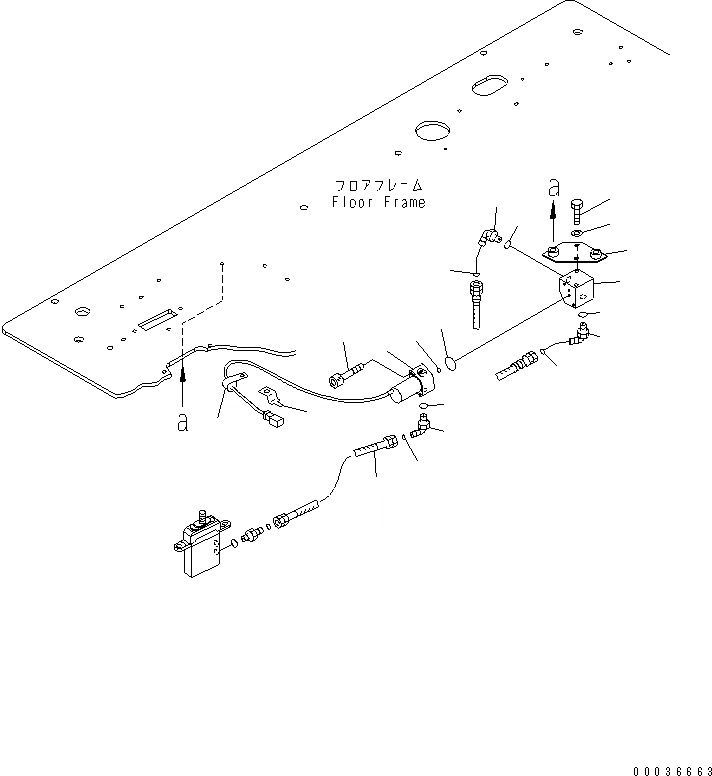 フロアフレーム
Floor Frame

a

a

00036663