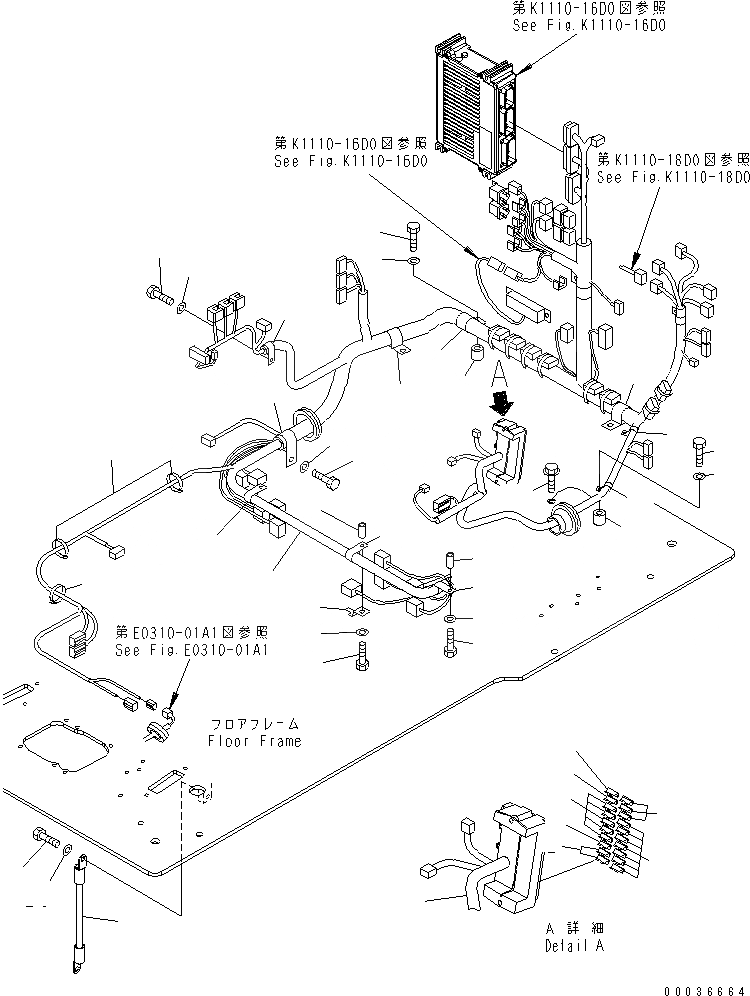 第K1110-16D0図参照
See Fig.K1110-16D0

第K1110-16D0図参照
See Fig.K1110-16D0

第K1110-18D0図参照
See Fig.K1110-18D0

A

第E0310-01A1図参照
See Fig.E0310-01A1

フロアフレーム
Floor Frame

A 詳細
Detail A

00036664