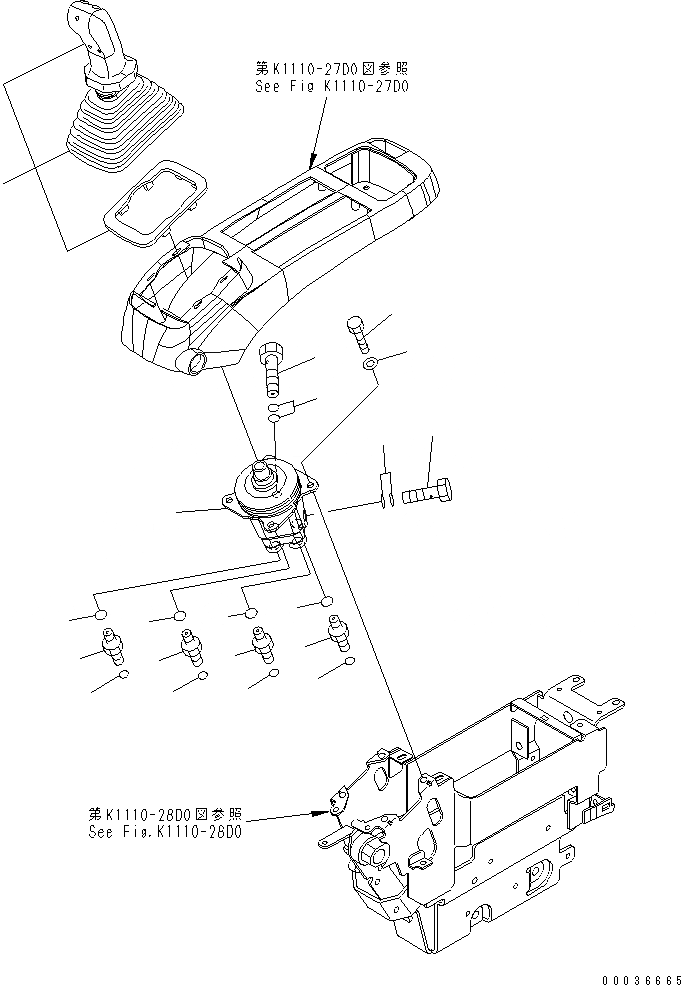 第K1110-27D0図参照
See Fig K1110-27D0

第K1110-28D0図参照
See Fig.K1110-28D0

00036665